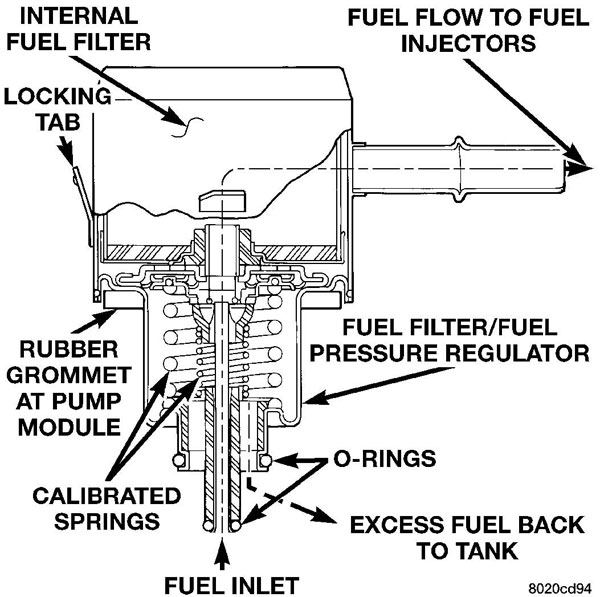 INTERNAL FUEL FILTER

FUEL FLOW TO FUEL INJECTORS

LOCKING TAB

RUBBER GROMMET AT PUMP MODULE

FUEL FILTER/FUEL PRESSURE REGULATOR

O-RINGS

CALIBRATED SPRINGS

EXCESS FUEL BACK TO TANK

FUEL INLET

8020cd94